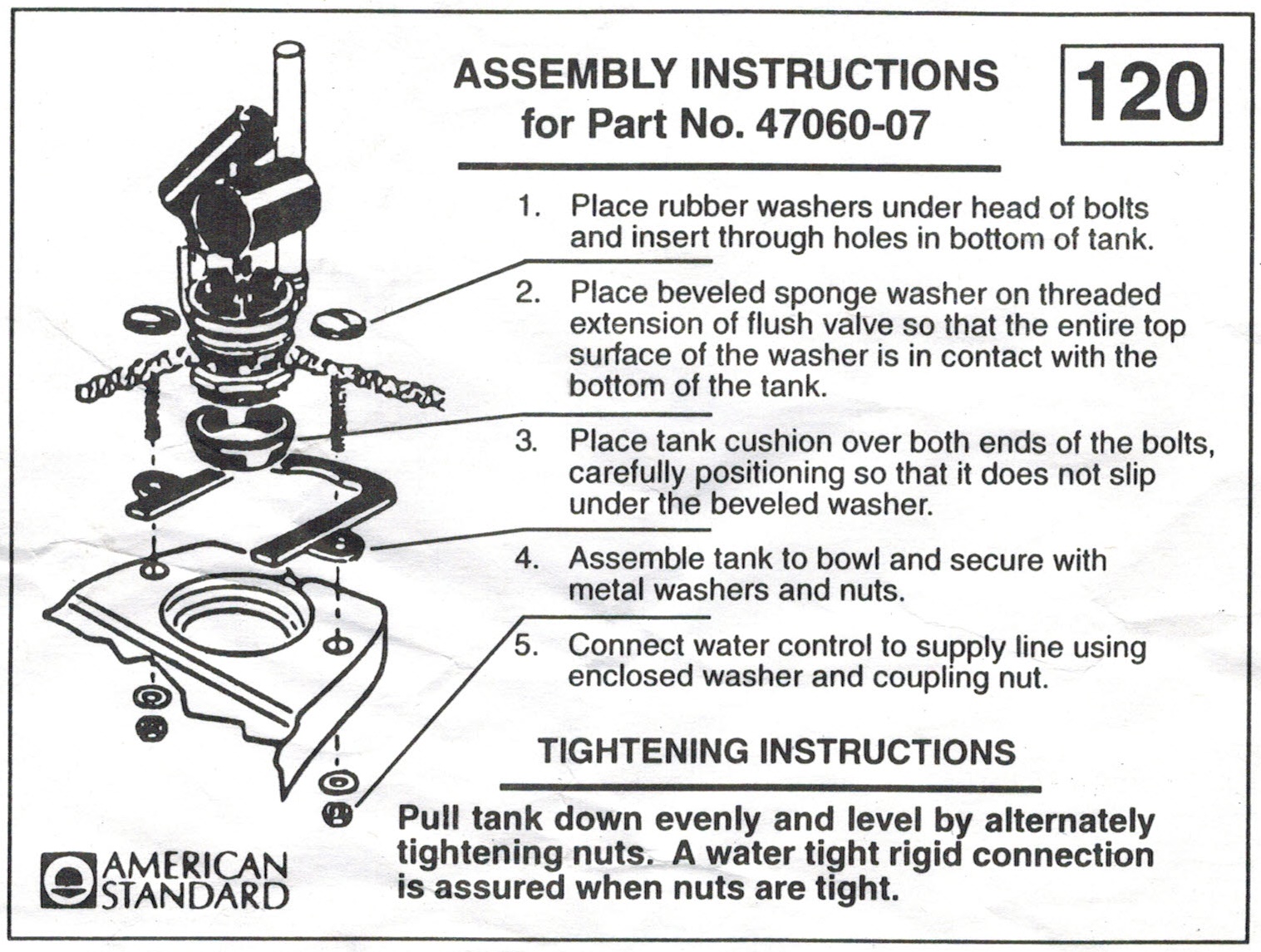 ASSEMBLY INSTRUCTIONS
for Part No. 47060-07

120

1. Place rubber washers under head of bolts and insert through holes in bottom of tank.

2. Place beveled sponge washer on threaded extension of flush valve so that the entire top surface of the washer is in contact with the bottom of the tank.

3. Place tank cushion over both ends of the bolts, carefully positioning so that it does not slip under the beveled washer.

4. Assemble tank to bowl and secure with metal washers and nuts.

5. Connect water control to supply line using enclosed washer and coupling nut.

TIGHTENING INSTRUCTIONS

Pull tank down evenly and level by alternately tightening nuts. A water tight rigid connection is assured when nuts are tight.

AMERICAN STANDARD